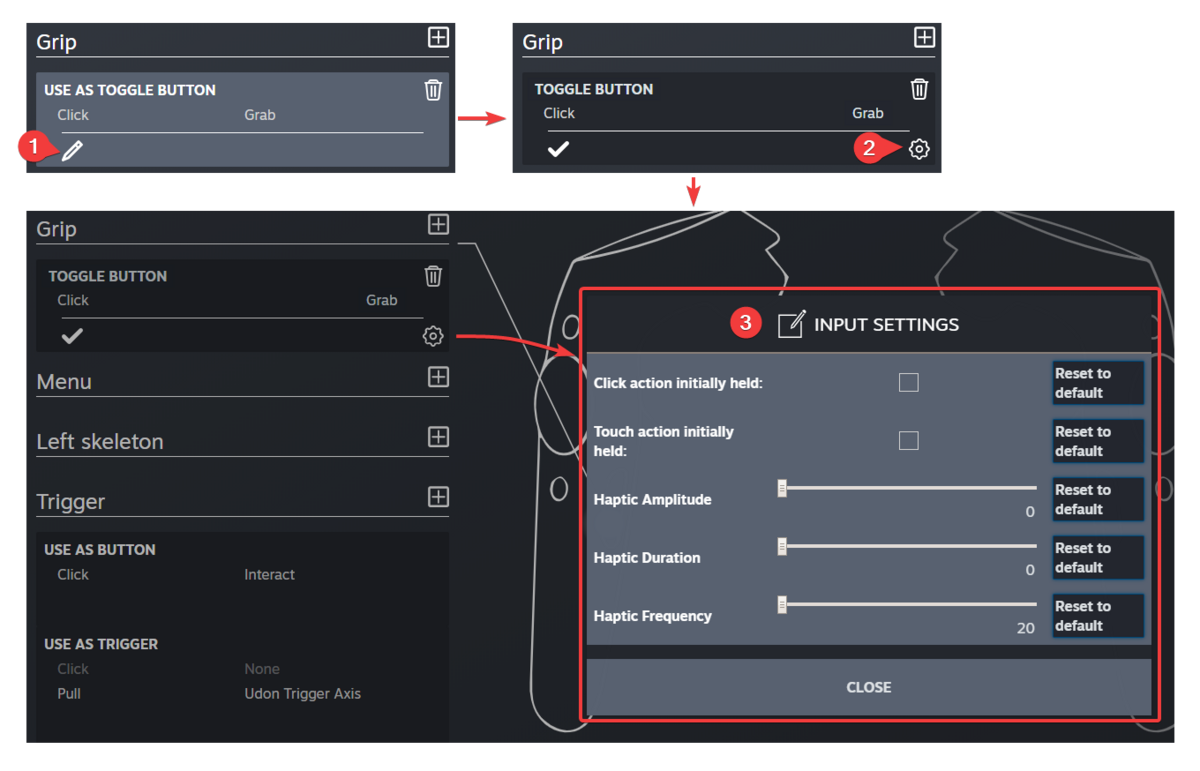 Grip

USE AS TOGGLE BUTTON

Click Grab

1

Grip

TOGGLE BUTTON

Click Grab

2

Grip

TOGGLE BUTTON

Click Grab

Menu

Left skeleton

Trigger

USE AS BUTTON

Click Interact

USE AS TRIGGER

Click None

Pull Udon Trigger Axis

3 INPUT SETTINGS

Click action initially held: Reset to default

Touch action initially held: Reset to default

Haptic Amplitude 0 Reset to default

Haptic Duration 0 Reset to default

Haptic Frequency 20 Reset to default

CLOSE